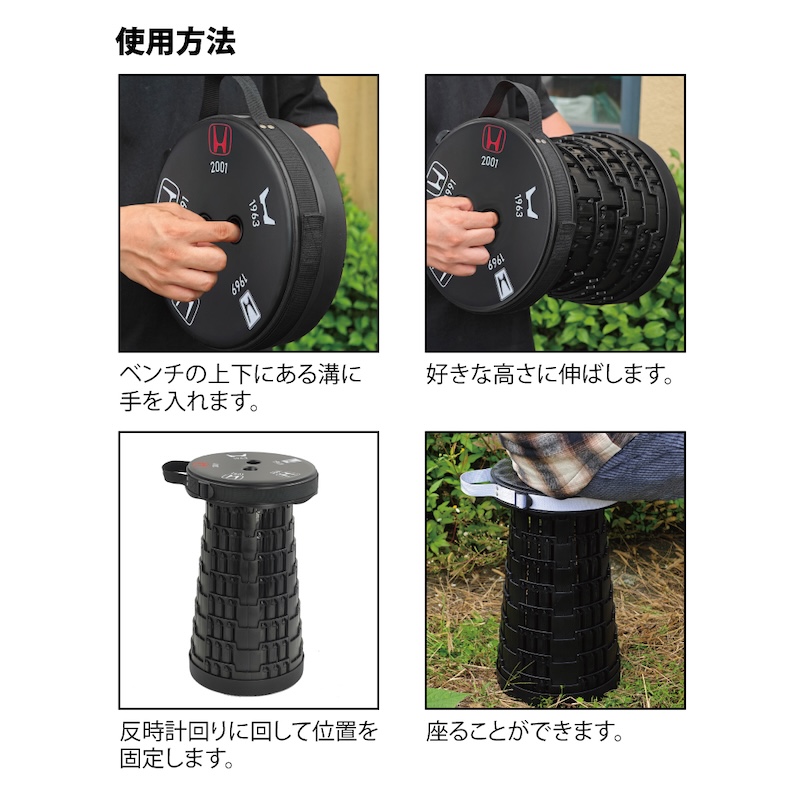 使用方法

2001
1963
1969

ベンチの上下にある溝に手を入れます。

2001
1963
1969

好きな高さに伸ばします。

反時計回りに回して位置を固定します。

座ることができます。